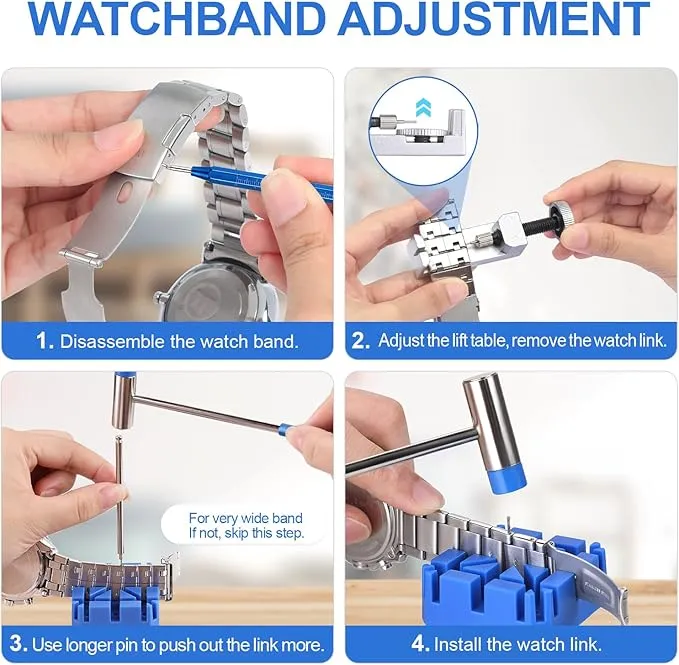 WATCHBAND ADJUSTMENT

1. Disassemble the watch band.

2. Adjust the lift table, remove the watch link.

For very wide band
If not, skip this step.

3. Use longer pin to push out the link more.

4. Install the watch link.