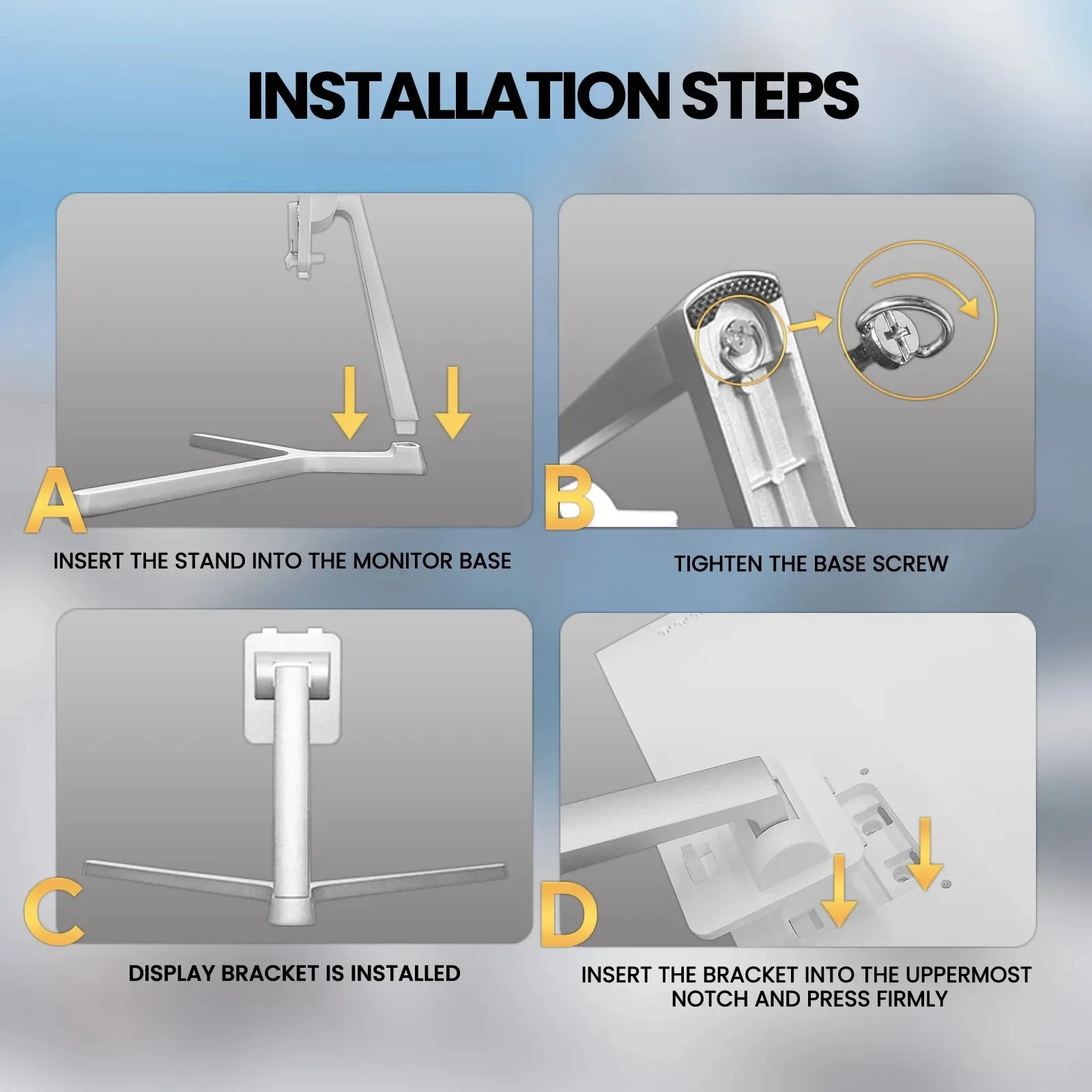 INSTALLATION STEPS

A

INSERT THE STAND INTO THE MONITOR BASE

B

TIGHTEN THE BASE SCREW

C

DISPLAY BRACKET IS INSTALLED

D

INSERT THE BRACKET INTO THE UPPERMOST NOTCH AND PRESS FIRMLY